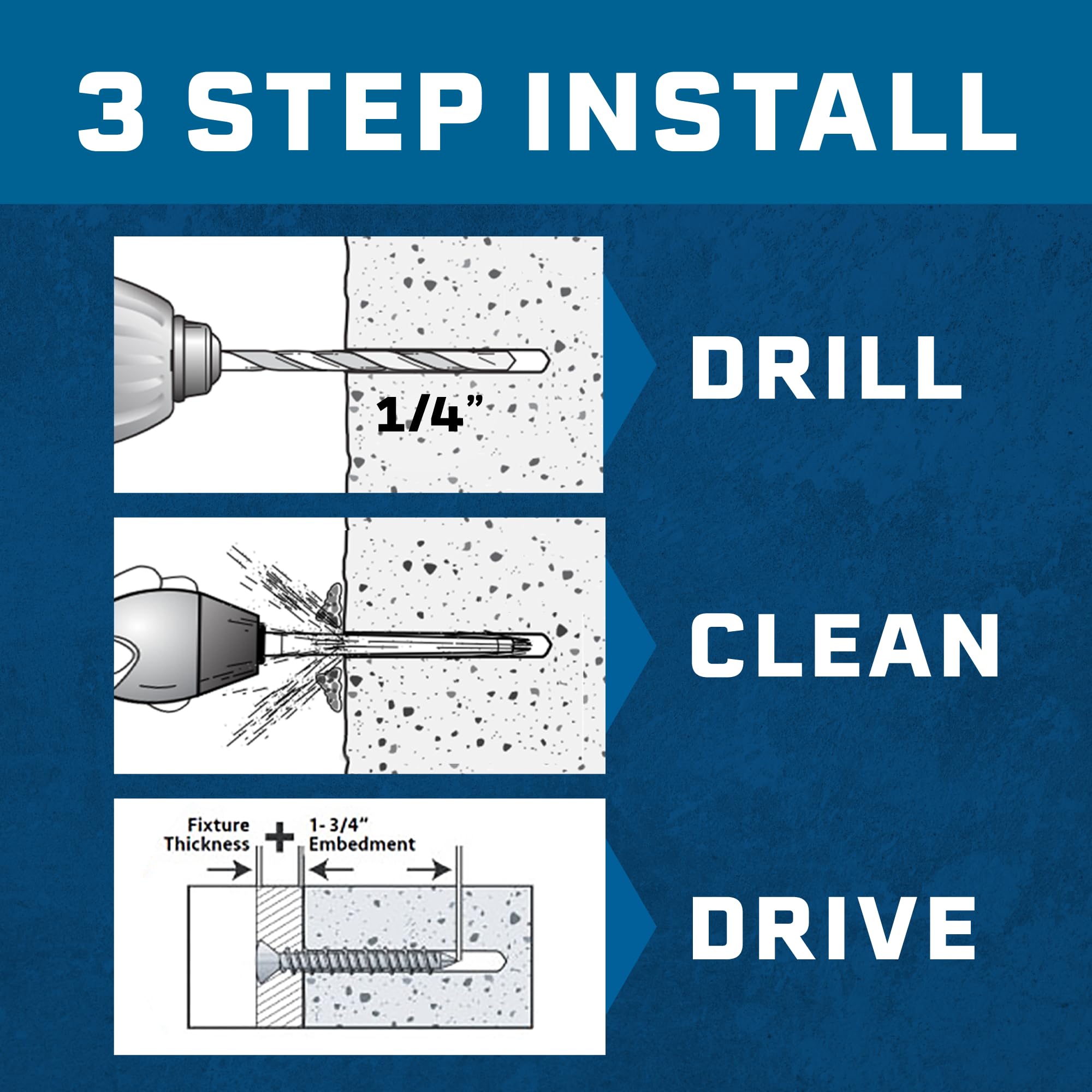 3 STEP INSTALL

1/4"

DRILL

CLEAN

Fixture Thickness

+

1- 3/4" Embedment

DRIVE